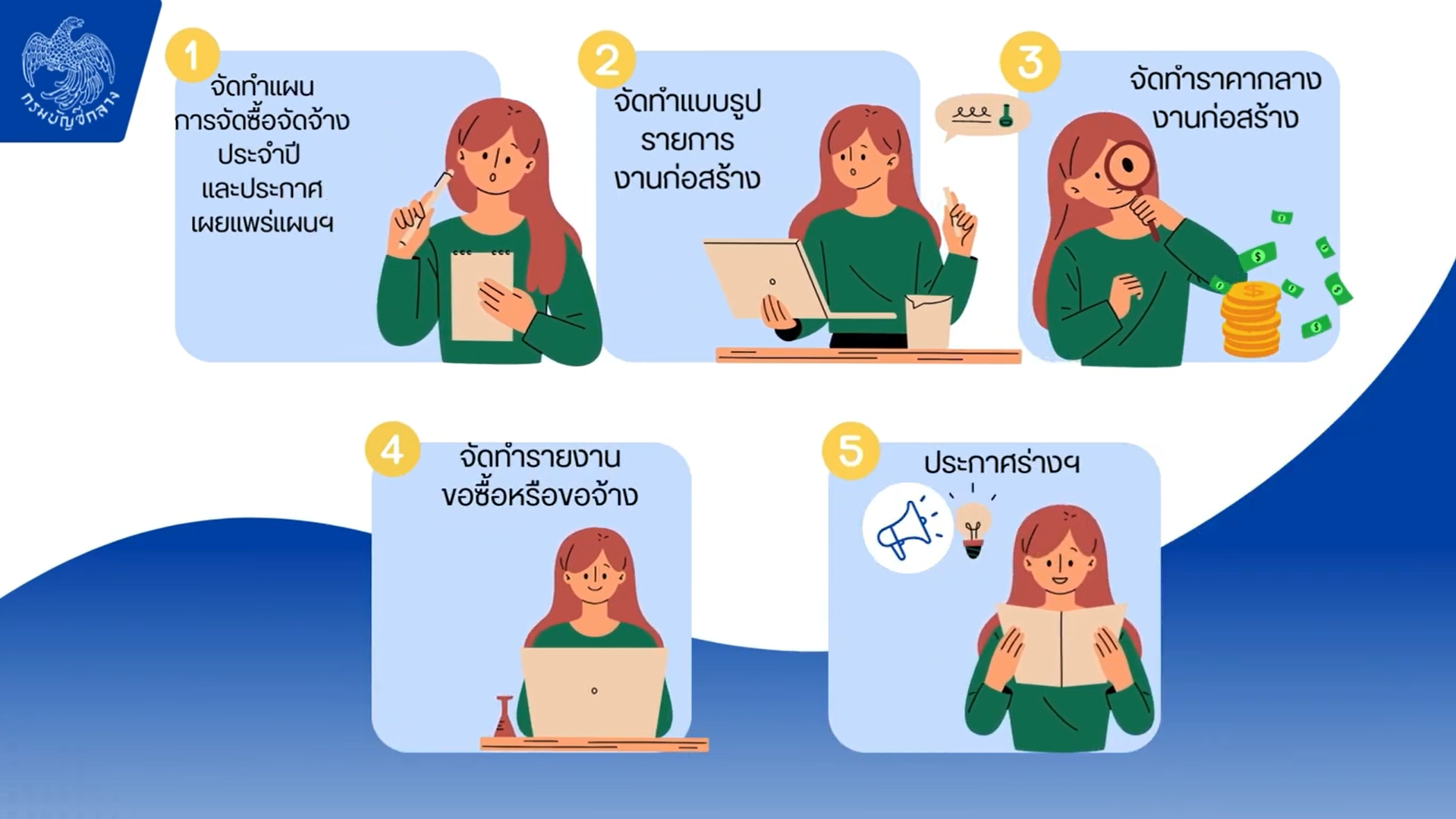 กรมบัญชีกลาง

1
จัดทำแผน การจัดซื้อจัดจ้าง ประจำปี และประกาศ เผยแพร่แผนฯ

2
จัดทำแบบรูป รายการ งานก่อสร้าง

3
จัดทำราคากลาง งานก่อสร้าง

4
จัดทำรายงาน ขอซื้อหรือขอจ้าง

5
ประกาศร่างฯ